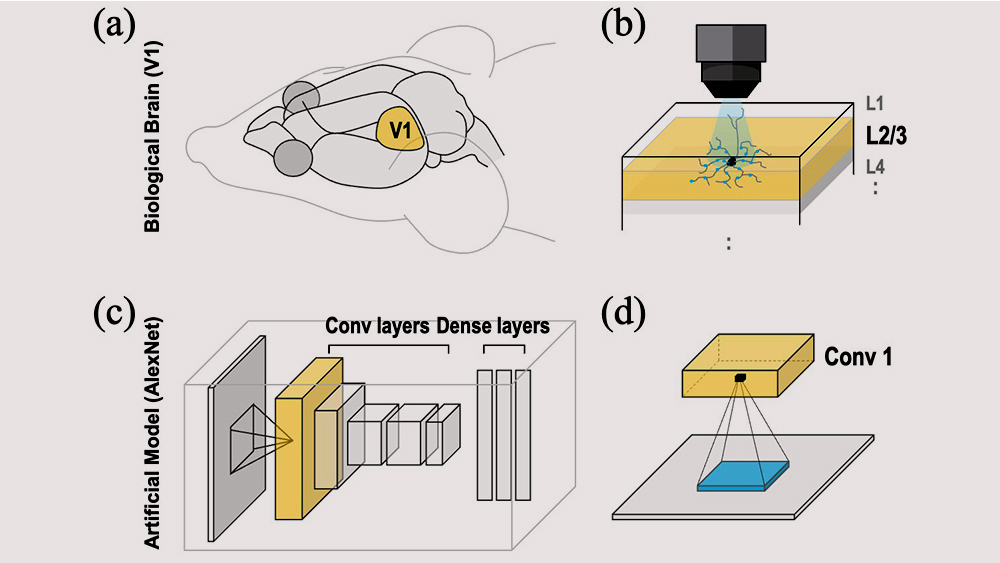 (a)

Biological Brain (V1)

V1

(b)

L1

L2/3

L4

:

:

(c)

Artificial Model (AlexNet)

Conv layers Dense layers

(d)

Conv 1