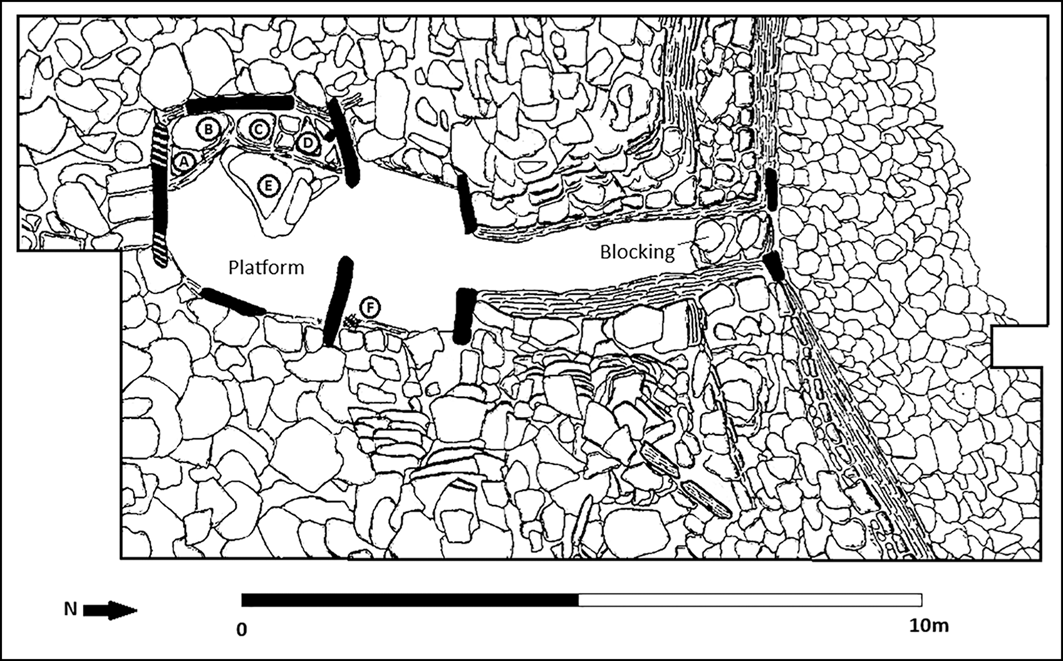 B
C
D
A
E
Platform
Blocking
F
N
0
10m