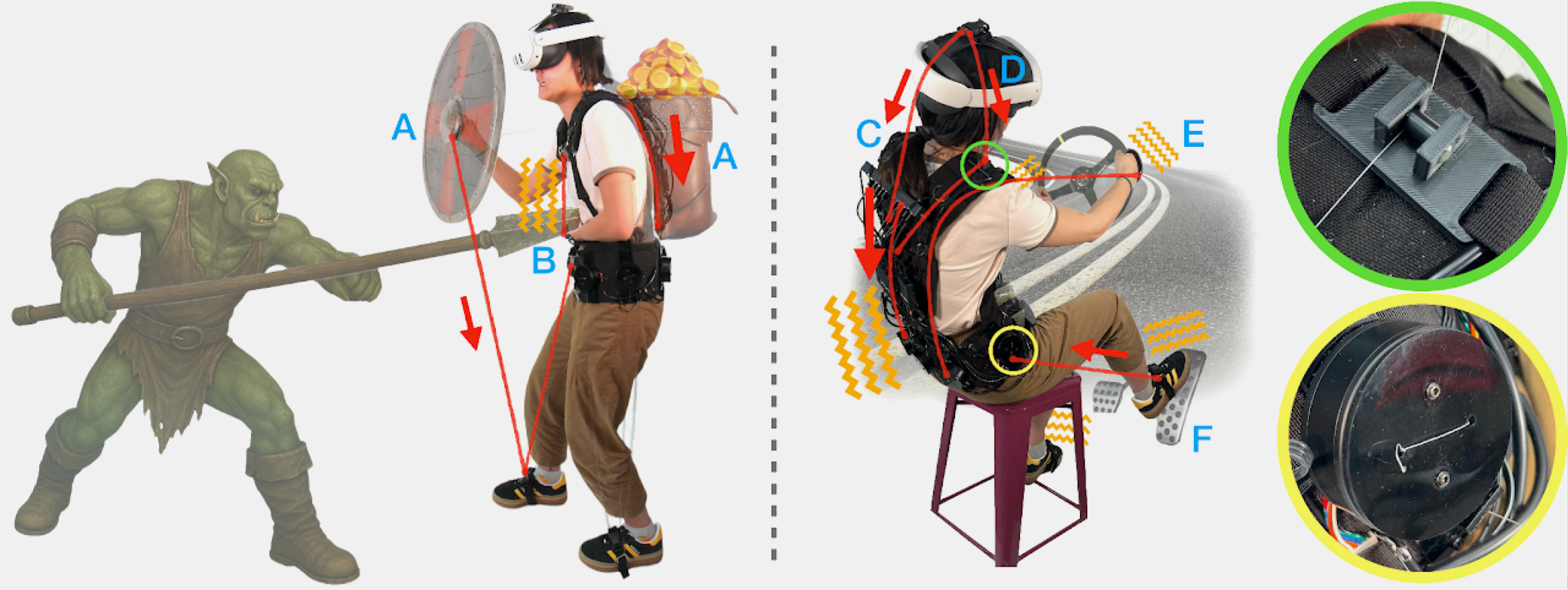 A
A
B
C
D
E
F